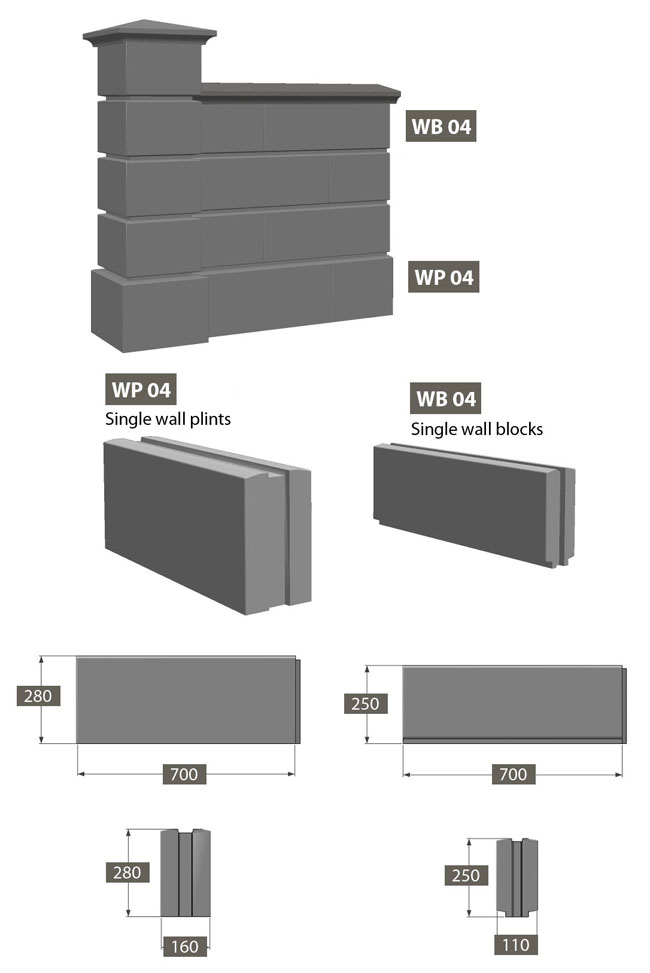 WB 04

WP 04

WP 04
Single wall plints

WB 04
Single wall blocks

280

700

250

700

280

160

250

110