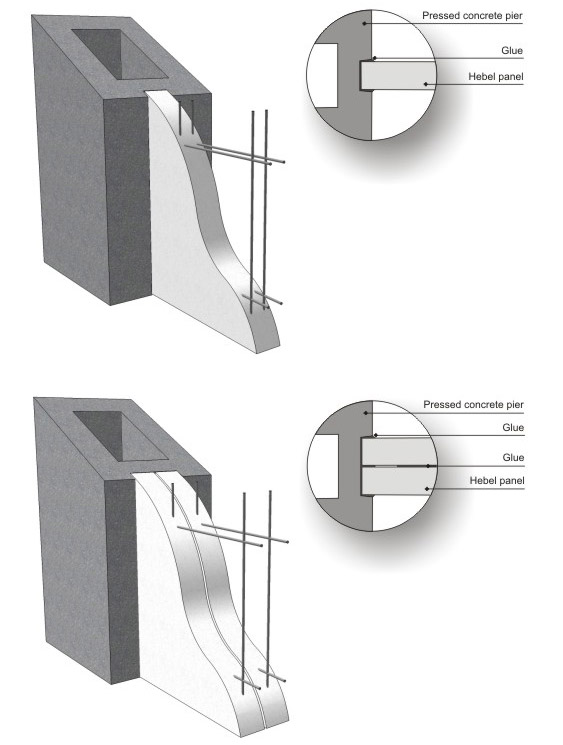 Pressed concrete pier
Glue
Hebel panel

Pressed concrete pier
Glue
Glue
Hebel panel